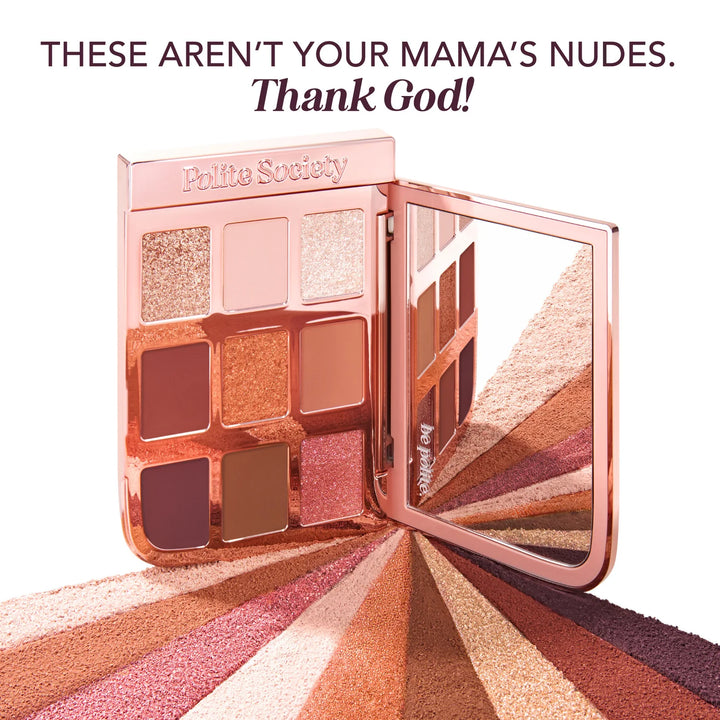 THESE AREN'T YOUR MAMA'S NUDES.
Thank God!

Polite Society

be polite